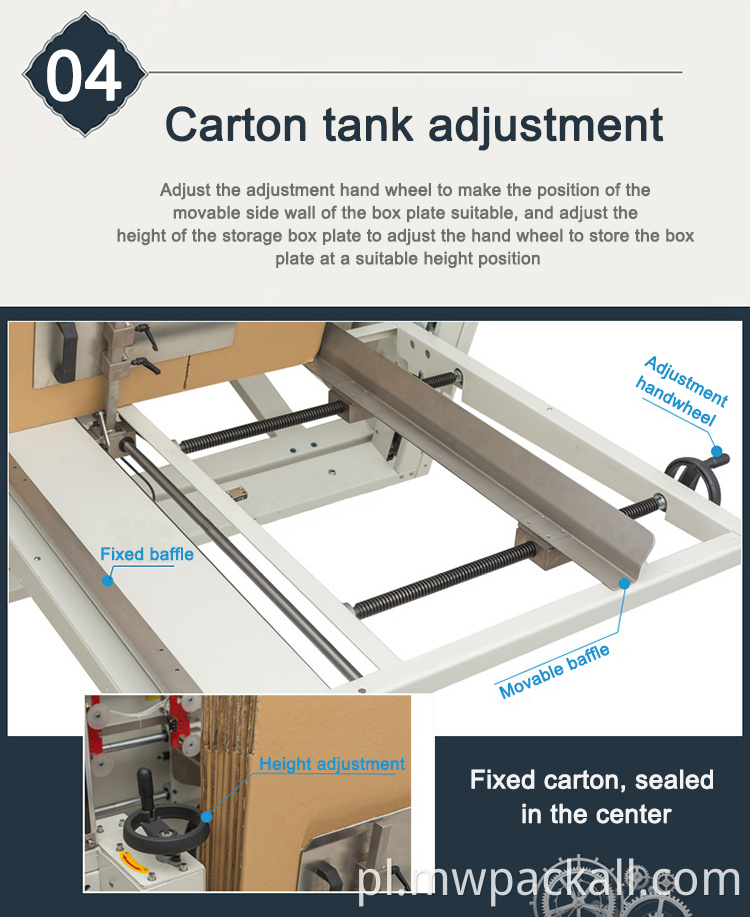 04

Carton tank adjustment

Adjust the adjustment hand wheel to make the position of the movable side wall of the box plate suitable, and adjust the height of the storage box plate to adjust the hand wheel to store the box plate at a suitable height position

Adjustment handwheel

Fixed baffle

Movable baffle

Height adjustment

Fixed carton, sealed in the center

pl.mwpackall.com